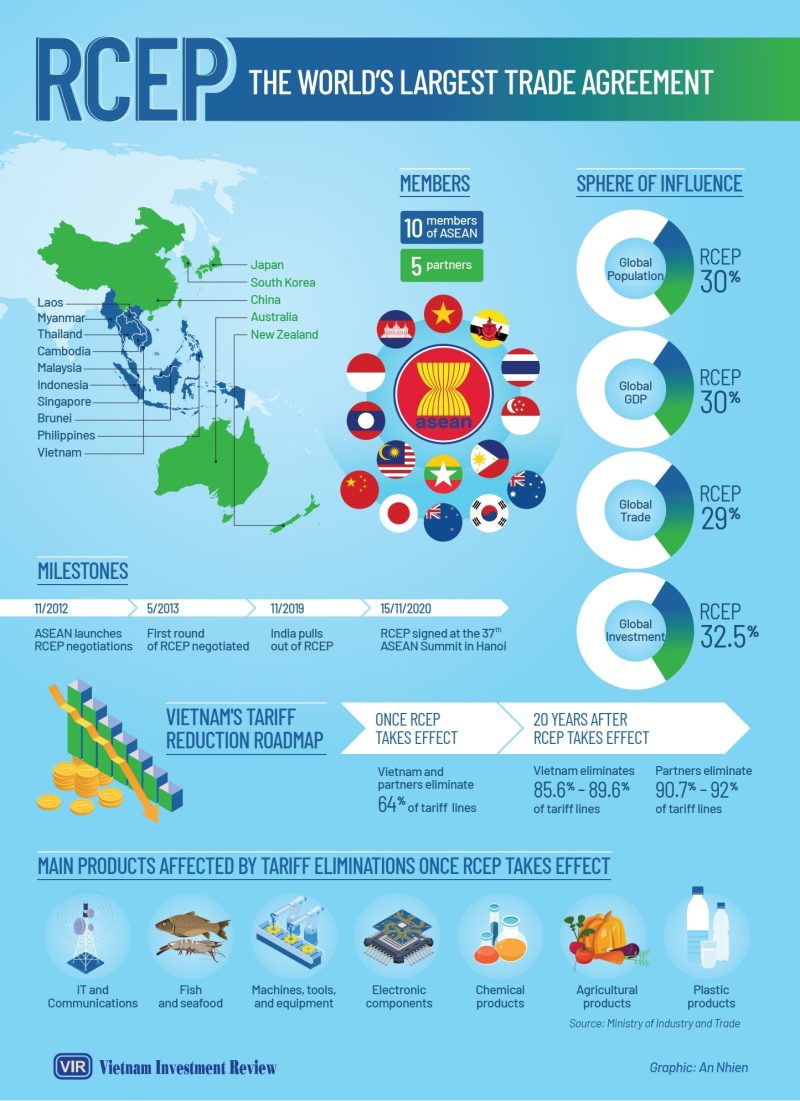 RCEP THE WORLD'S LARGEST TRADE AGREEMENT

Japan
South Korea
China
Australia
New Zealand
Laos
Myanmar
Thailand
Cambodia
Malaysia
Indonesia
Singapore
Brunei
Philippines
Vietnam

MEMBERS
10 members of ASEAN
5 partners

asean

SPHERE OF INFLUENCE
Global Population RCEP 30%
Global GDP RCEP 30%
Global Trade RCEP 29%
Global Investment RCEP 32.5%

MILESTONES
11/2012
ASEAN launches RCEP negotiations
5/2013
First round of RCEP negotiated
11/2019
India pulls out of RCEP
15/11/2020
RCEP signed at the 37th ASEAN Summit in Hanoi

VIETNAM'S TARIFF REDUCTION ROADMAP
ONCE RCEP TAKES EFFECT
Vietnam and partners eliminate 64% of tariff lines
20 YEARS AFTER RCEP TAKES EFFECT
Vietnam eliminates 85.6% - 89.6% of tariff lines
Partners eliminate 90.7% - 92% of tariff lines

MAIN PRODUCTS AFFECTED BY TARIFF ELIMINATIONS ONCE RCEP TAKES EFFECT
IT and Communications
Fish and seafood
Machines, tools, and equipment
Electronic components
Chemical products
Agricultural products
Plastic products
Source: Ministry of Industry and Trade

VIR Vietnam Investment Review
Graphic: An Nhien